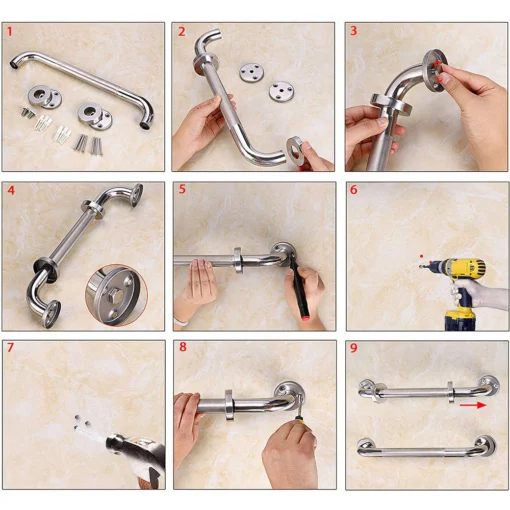 1

2

3

4

5

6

7

8

9